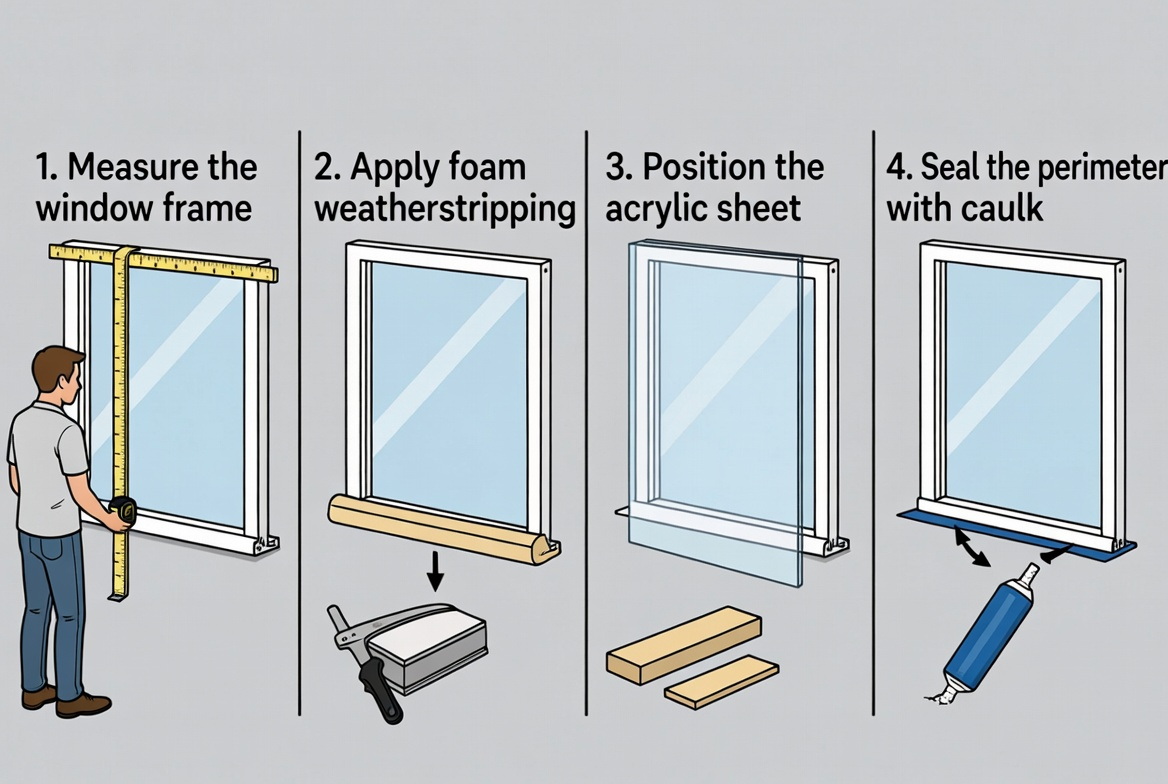 1. Measure the window frame

2. Apply foam weatherstripping

3. Position the acrylic sheet

4. Seal the perimeter with caulk