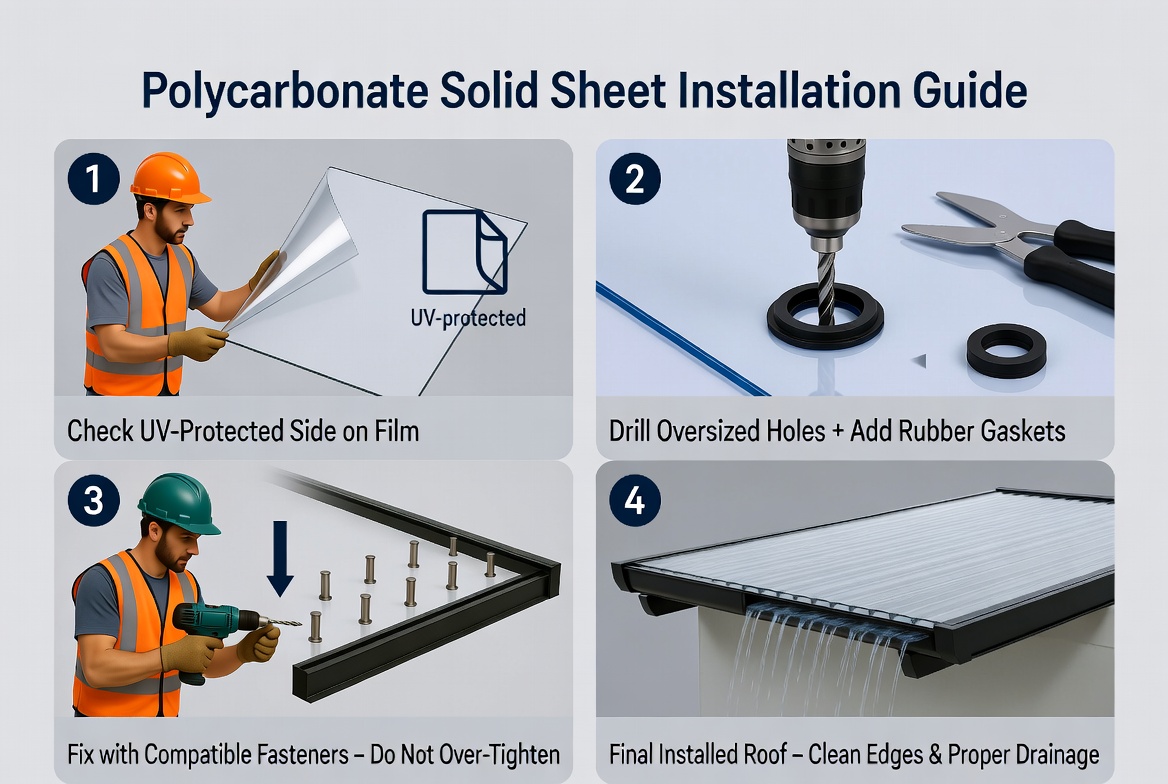 Polycarbonate Solid Sheet Installation Guide

1

UV-protected

Check UV-Protected Side on Film

2

Drill Oversized Holes + Add Rubber Gaskets

3

Fix with Compatible Fasteners – Do Not Over-Tighten

4

Final Installed Roof – Clean Edges & Proper Drainage