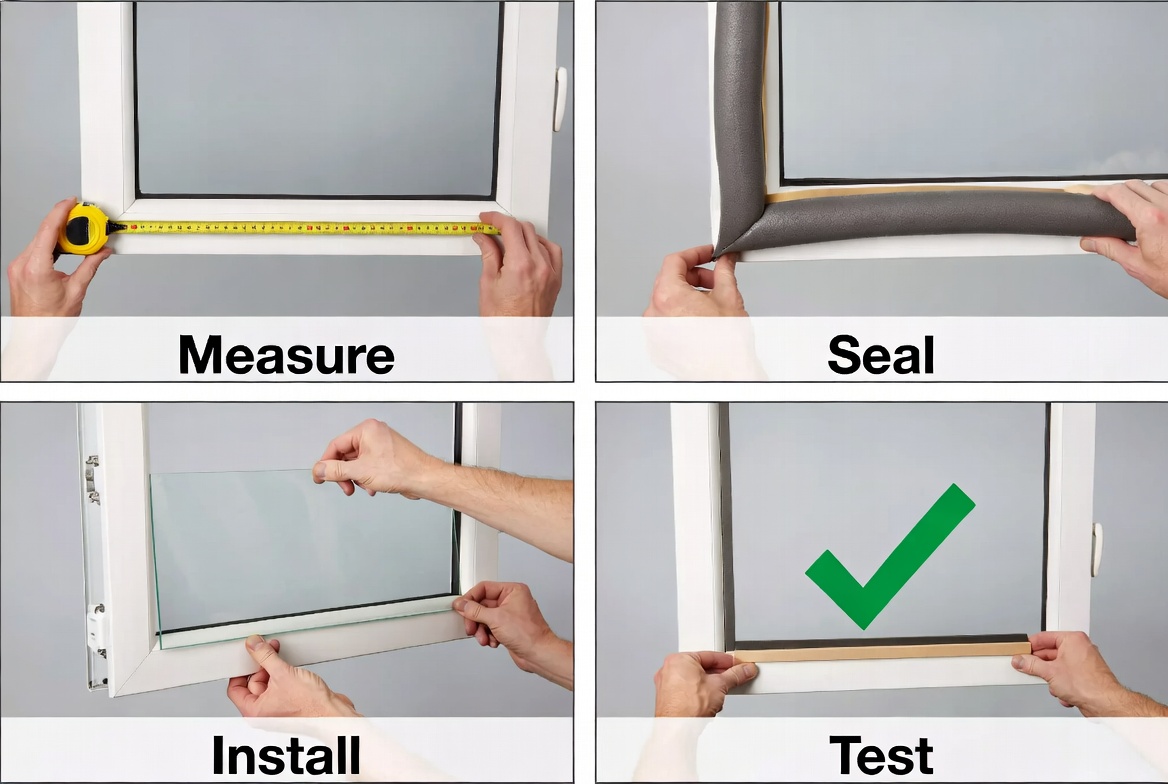 Measure

Seal

Install

Test